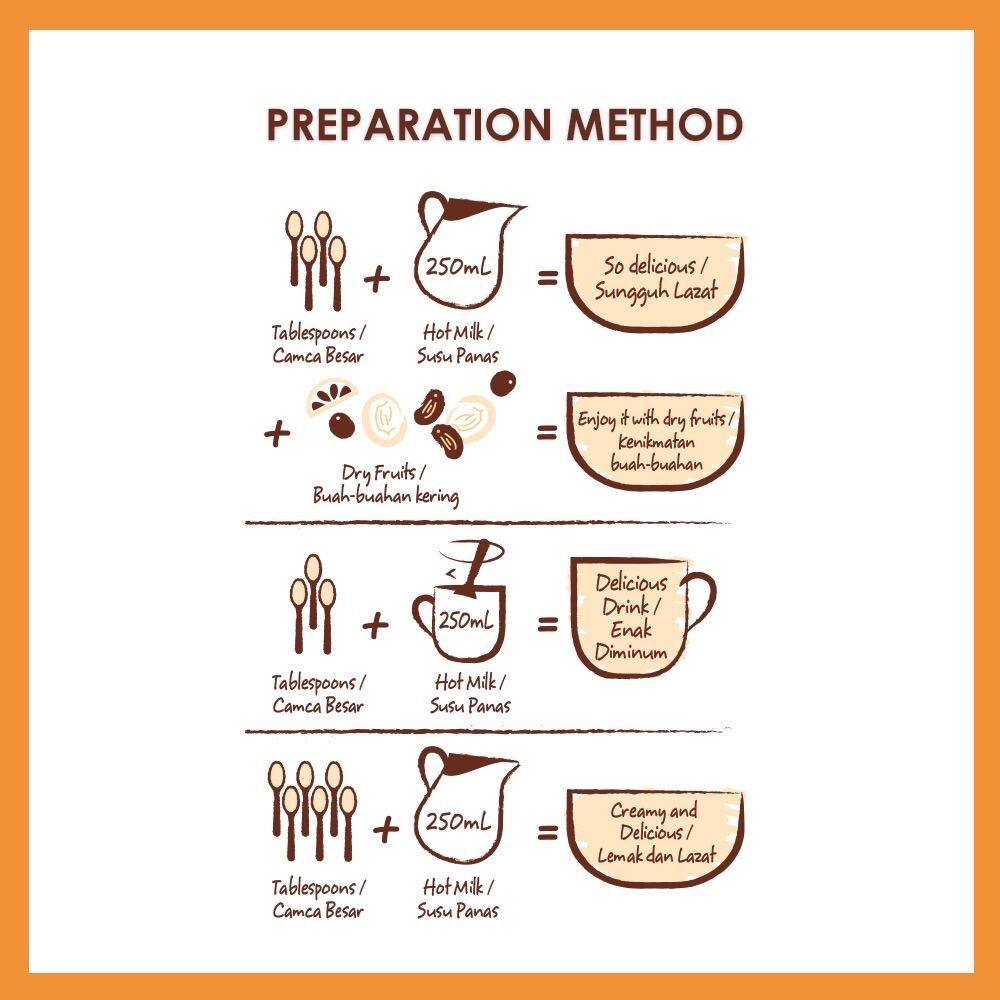 PREPARATION METHOD

Tablespoons / Camca Besar + 250mL Hot Milk / Susu Panas = So delicious / Sungguh Lazat

+ Dry Fruits / Buah-buahan kering = Enjoy it with dry fruits / Kenikmatan buah-buahan

Tablespoons / Camca Besar + 250mL Hot Milk / Susu Panas = Delicious Drink / Enak Diminum

Tablespoons / Camca Besar + 250mL Hot Milk / Susu Panas = Creamy and Delicious / Lemak dan Lazat