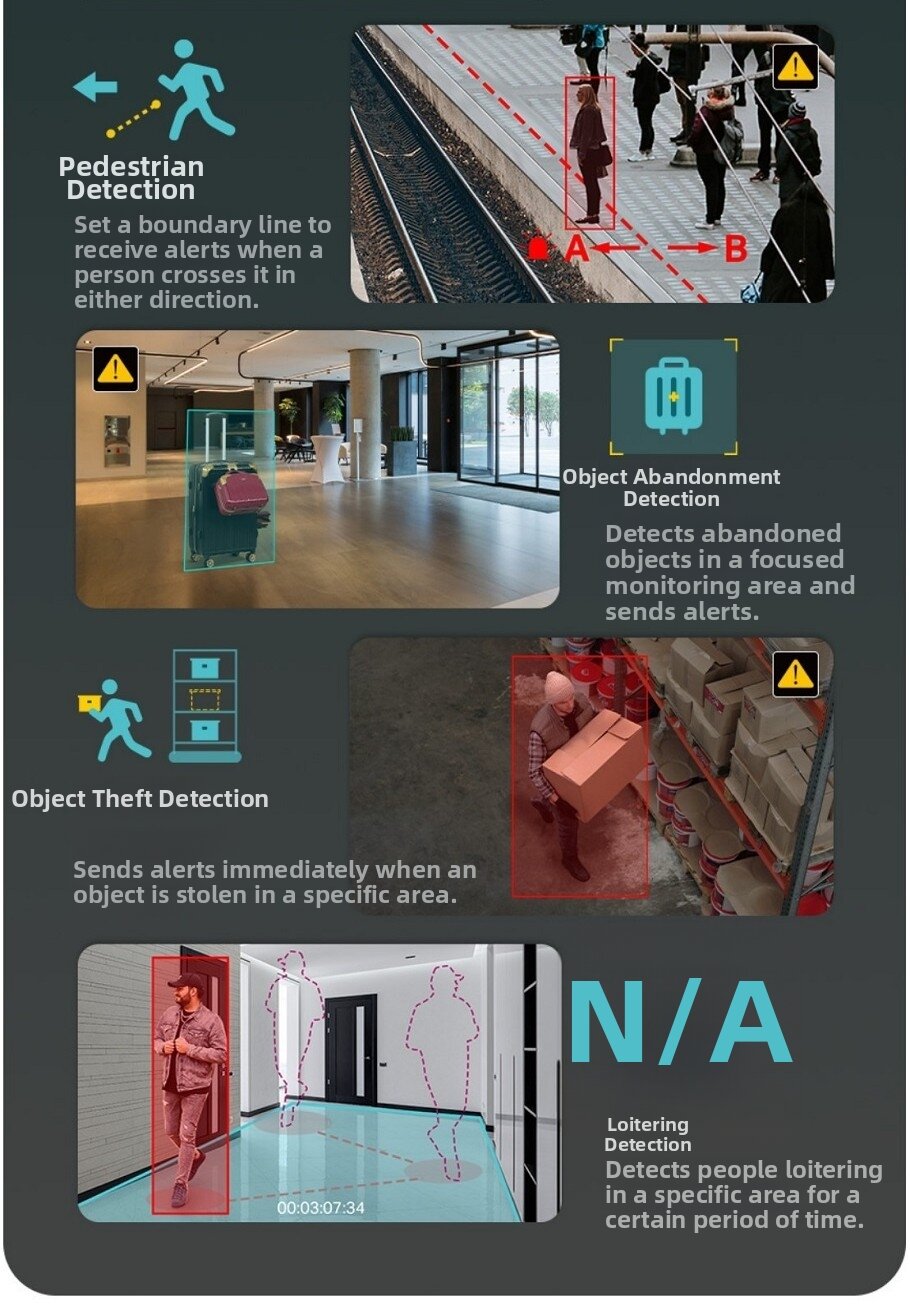 Pedestrian Detection

Set a boundary line to receive alerts when a person crosses it in either direction.

A

B

Object Abandonment Detection

Detects abandoned objects in a focused monitoring area and sends alerts.

Object Theft Detection

Sends alerts immediately when an object is stolen in a specific area.

00:03:07:34

N/A

Loitering Detection

Detects people loitering in a specific area for a certain period of time.